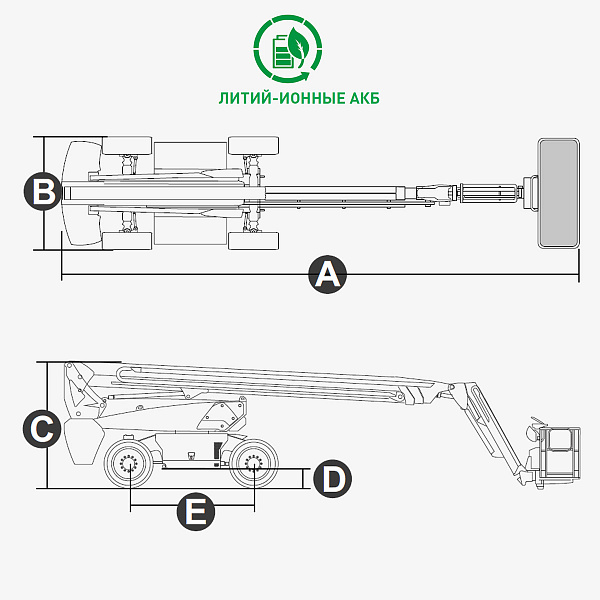 ЛИТИЙ-ИОННЫЕ АКБ

B

A

C

D

E